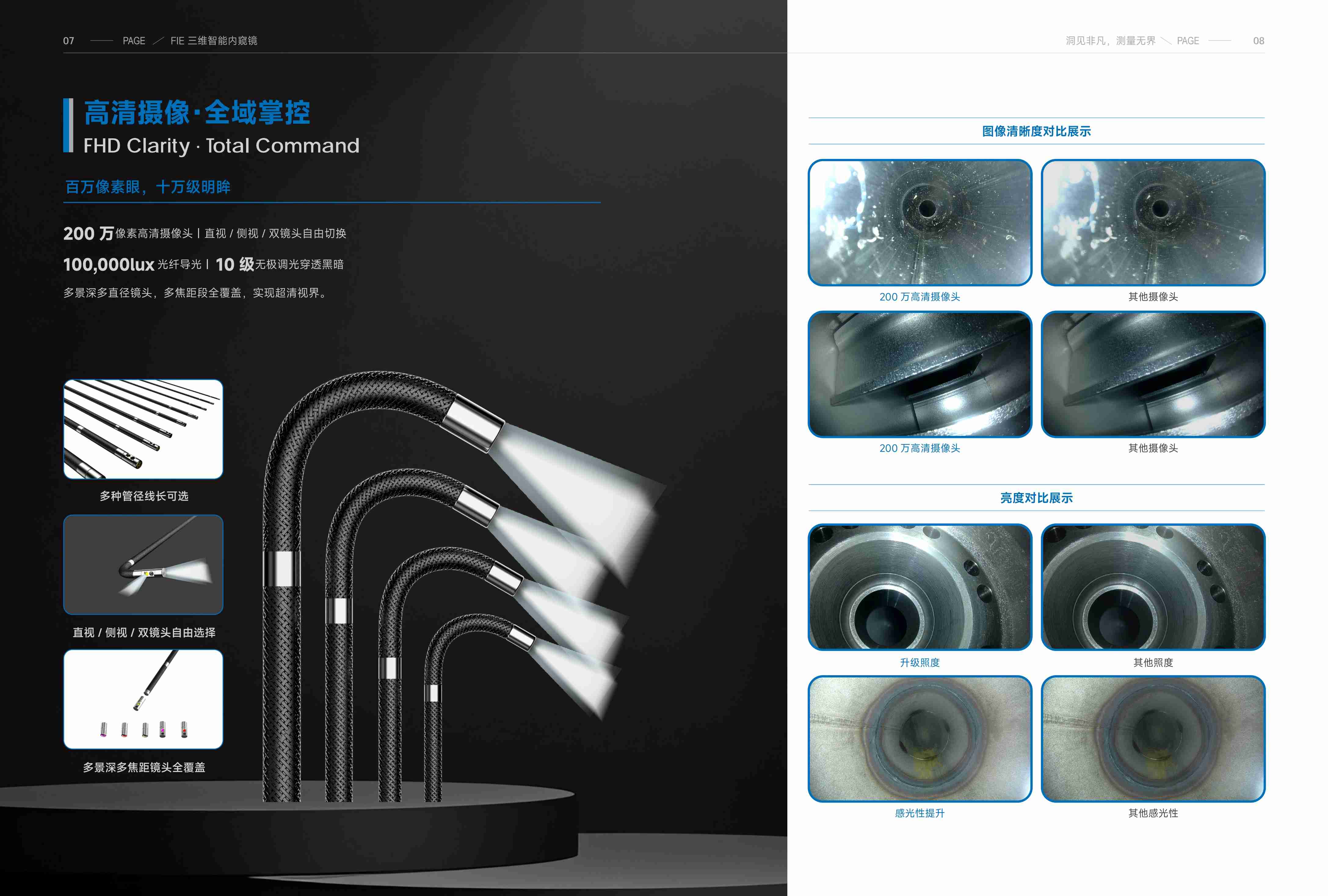 07 PAGE FIE 三维智能内窥镜

高清摄像·全域掌控
FHD Clarity · Total Command

百万像素眼，十万级明眸

200 万像素高清摄像头 | 直视 / 侧视 / 双镜头自由切换

100,000lux 光纤导光 | 10 级无极调光穿透黑暗

多景深多直径镜头，多焦距段全覆盖，实现超清视界。

多种管径线长可选

直视 / 侧视 / 双镜头自由选择

多景深多焦距镜头全覆盖

洞见非凡，测量无界 PAGE 08

图像清晰度对比展示

200 万高清摄像头

其他摄像头

200 万高清摄像头

其他摄像头

亮度对比展示

升级照度

其他照度

感光性提升

其他感光性